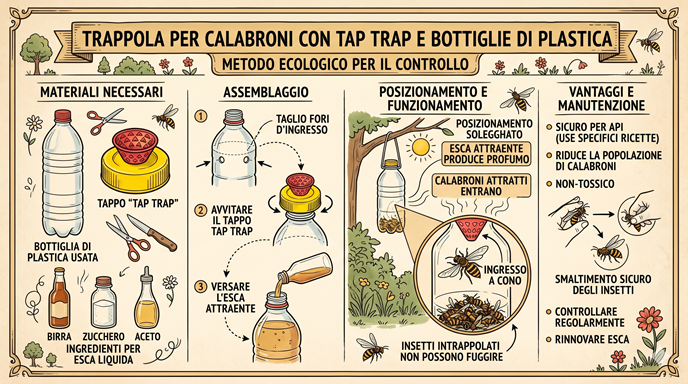 TRAPPOLA PER CALABRONI CON TAP TRAP E BOTTIGLIE DI PLASTICA

METODO ECOLOGICO PER IL CONTROLLO

MATERIALI NECESSARI

TAPPO "TAP TRAP"

BOTTIGLIA DI PLASTICA USATA

BIRRA ZUCCHERO ACETO

INGREDIENTI PER ESCA LIQUIDA

ASSEMBLAGGIO

1 TAGLIO FORI D'INGRESSO

2 AVVITARE IL TAPPO TAP TRAP

3 VERSARE L'ESCA ATTRAENTE

POSIZIONAMENTO E FUNZIONAMENTO

POSIZIONAMENTO SOLEGGHATO

ESCA ATTRAENTE PRODUCE PROFUMO

CALABRONI ATTRATTI ENTRANO

INGRESSO A CONO

INSETTI INTRAPPOLATI NON POSSONO FUGGIRE

VANTAGGI E MANUTENZIONE

SICURO PER API (USE SPECIFICI RICETTE)

RIDUCE LA POPOLAZIONE DI CALABRONI

NON-TOSSICO

SMALTIMENTO SICURO DEGLI INSETTI

CONTROLLARE REGOLARMENTE

RINNOVARE ESCA