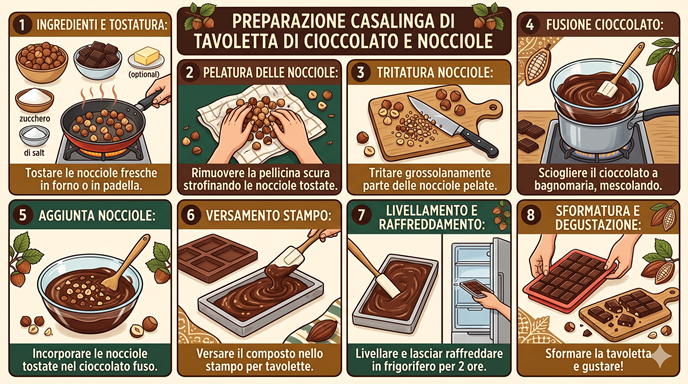 PREPARAZIONE CASALINGA DI TAVOLETTA DI CIOCCOLATO E NOCCIOLE

1 INGREDIENTI E TOSTATURA:

(optional)

zucchero

di salt

Tostare le nocciole fresche in forno o in padella.

2 PELATURA DELLE NOCCIOLE:

Rimuovere la pellicina scura strofinando le nocciole tostate.

3 TRITATURA NOCCIOLE:

Tritare grossolanamente parte delle nocciole pelate.

4 FUSIONE CIOCCOLATO:

Sciogliere il cioccolato a bagnomaria, mescolando.

5 AGGIUNTA NOCCIOLE:

Incorporare le nocciole tostate nel cioccolato fuso.

6 VERSAMENTO STAMPO:

Versare il composto nello stampo per tavolette.

7 LIVELLAMENTO E RAFFREDDAMENTO:

Livellare e lasciar raffreddare in frigorifero per 2 ore.

8 SFORMATURA E DEGUSTAZIONE:

Sformare la tavoletta e gustare!